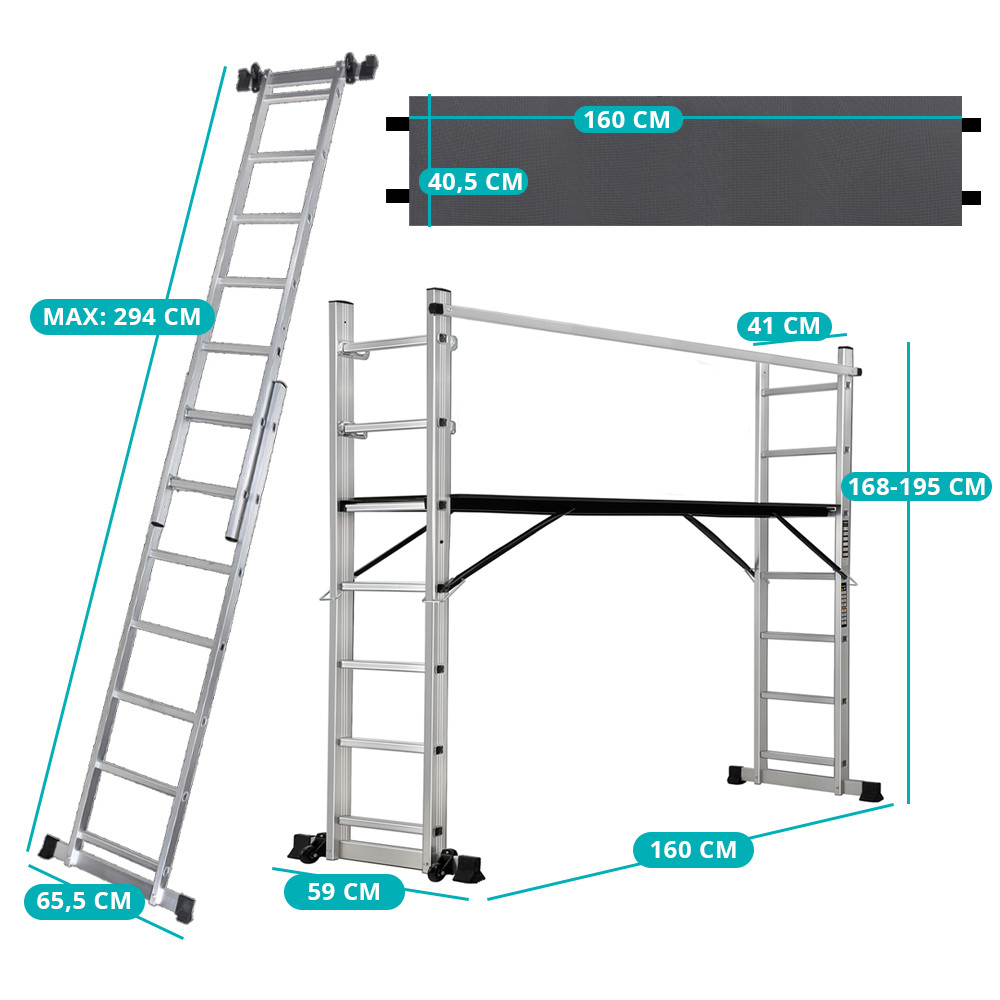 160 CM
40,5 CM
MAX: 294 CM
41 CM
168-195 CM
160 CM
59 CM
65,5 CM